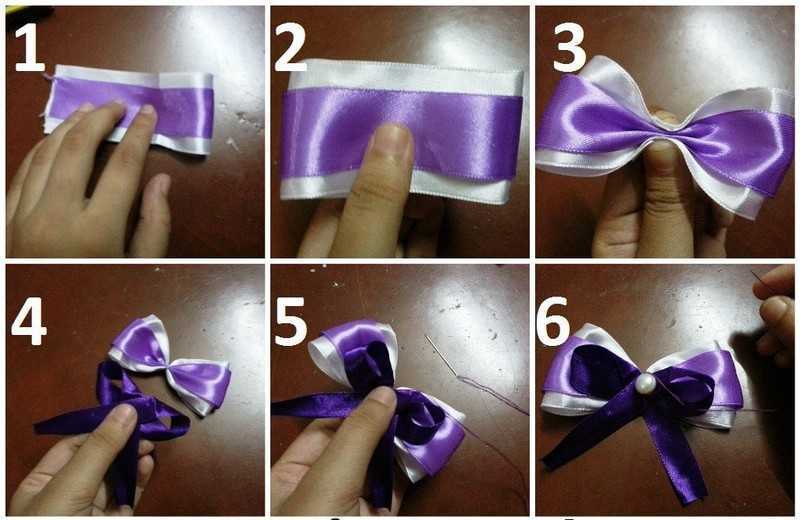 1
2
3
4
5
6