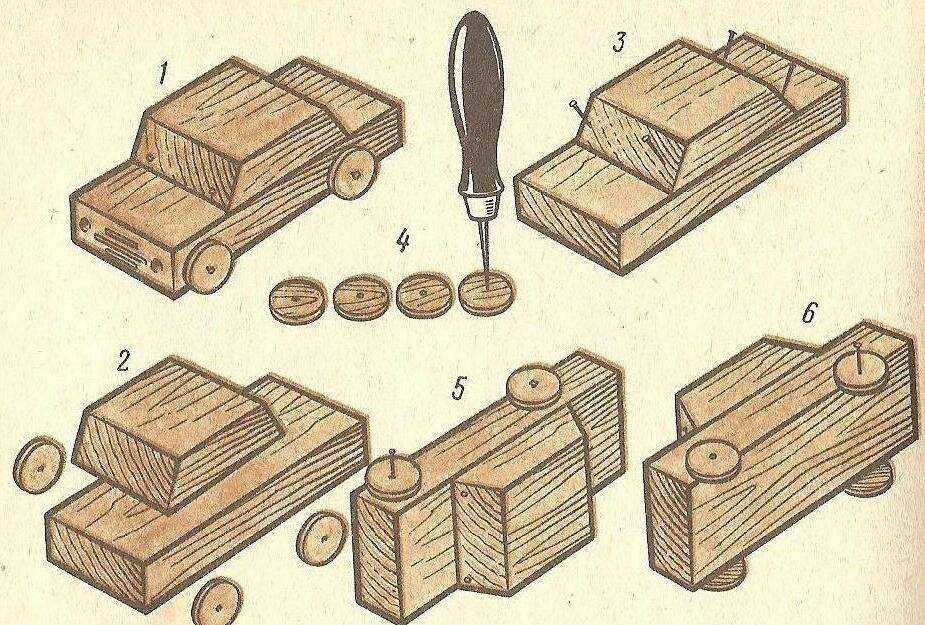 1
3
4
2
5
6