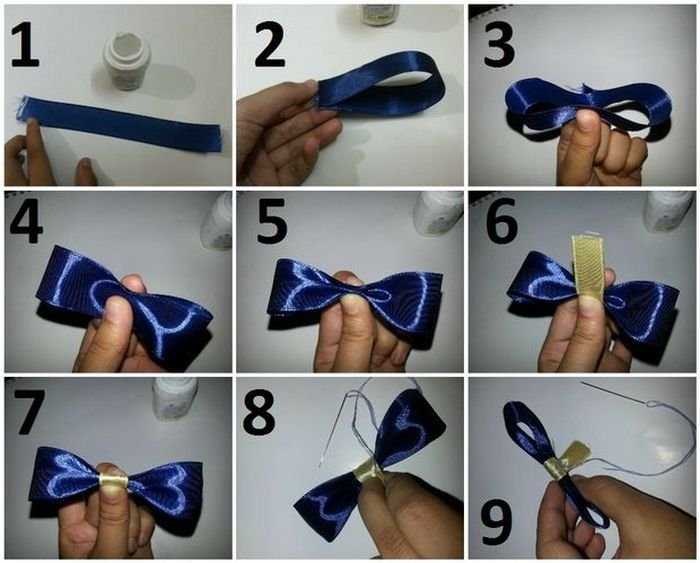 1
2
3
4
5
6
7
8
9