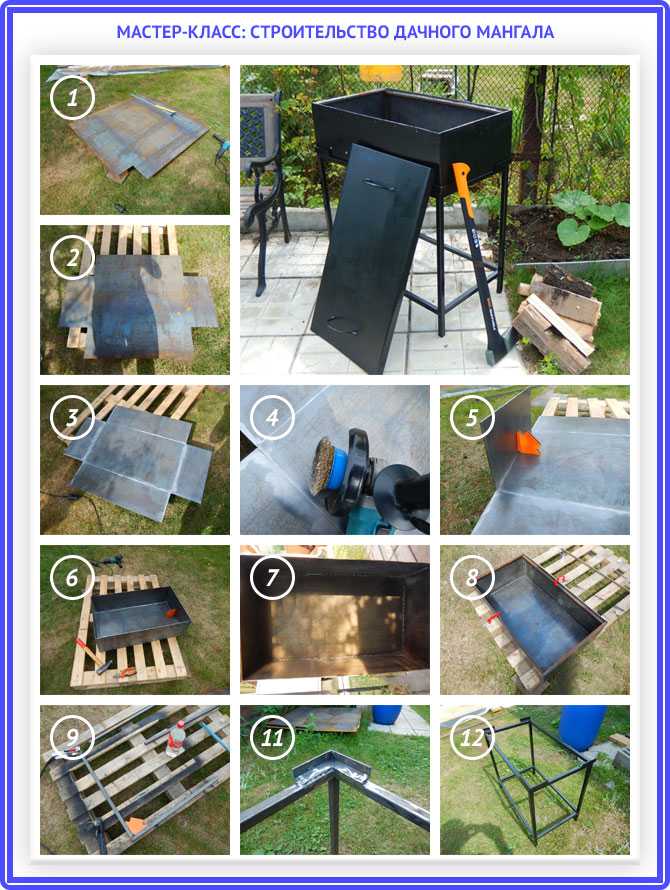 МАСТЕР-КЛАСС: СТРОИТЕЛЬСТВО ДАЧНОГО МАНГАЛА

1

2

3

4

5

6

7

8

9

11

12