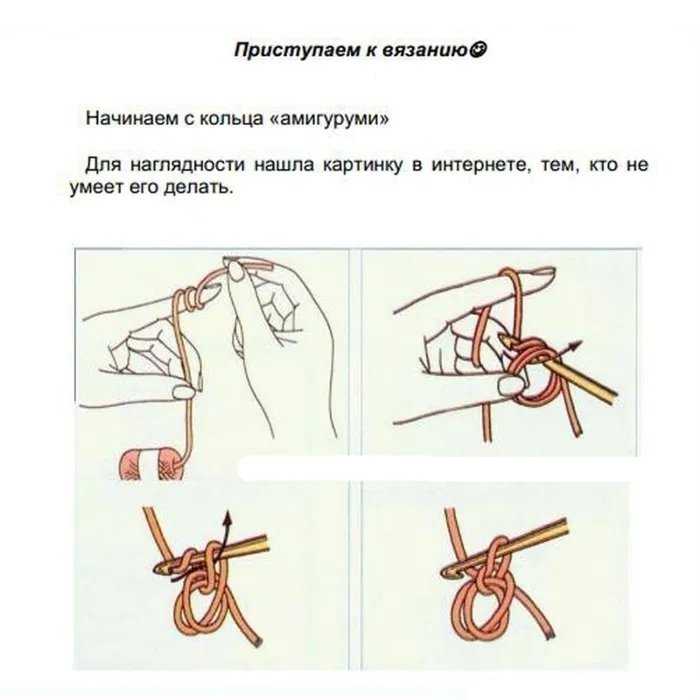 Приступаем к вязанию☺

Начинаем с кольца «амигуруми»

Для наглядности нашла картинку в интернете, тем, кто не умеет его делать.