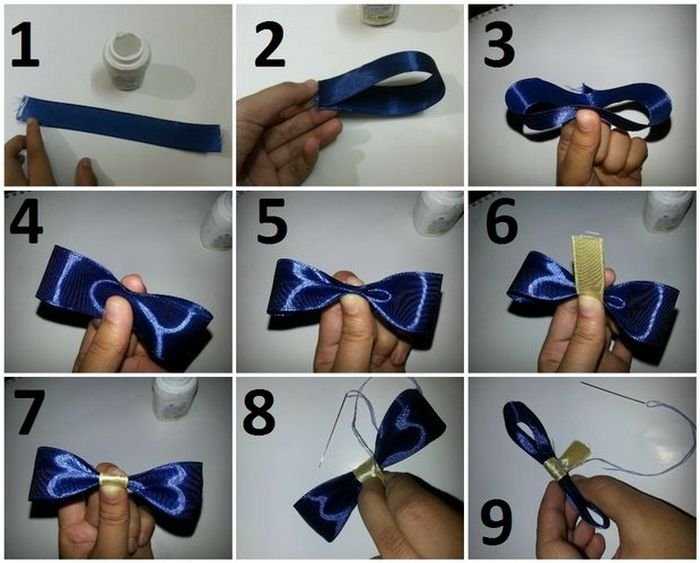 1
2
3
4
5
6
7
8
9