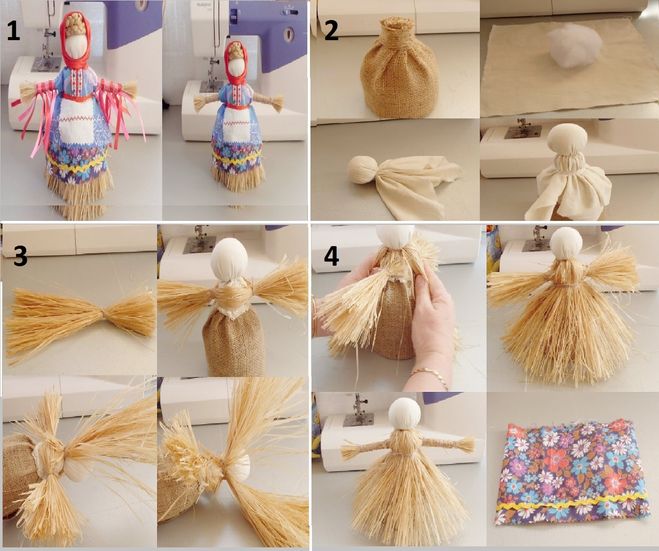 1

2

3

4