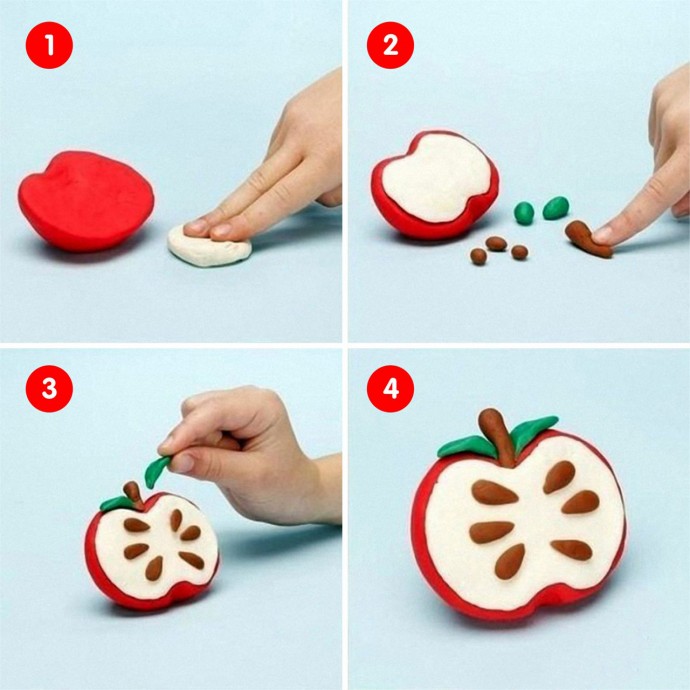 1

2

3

4