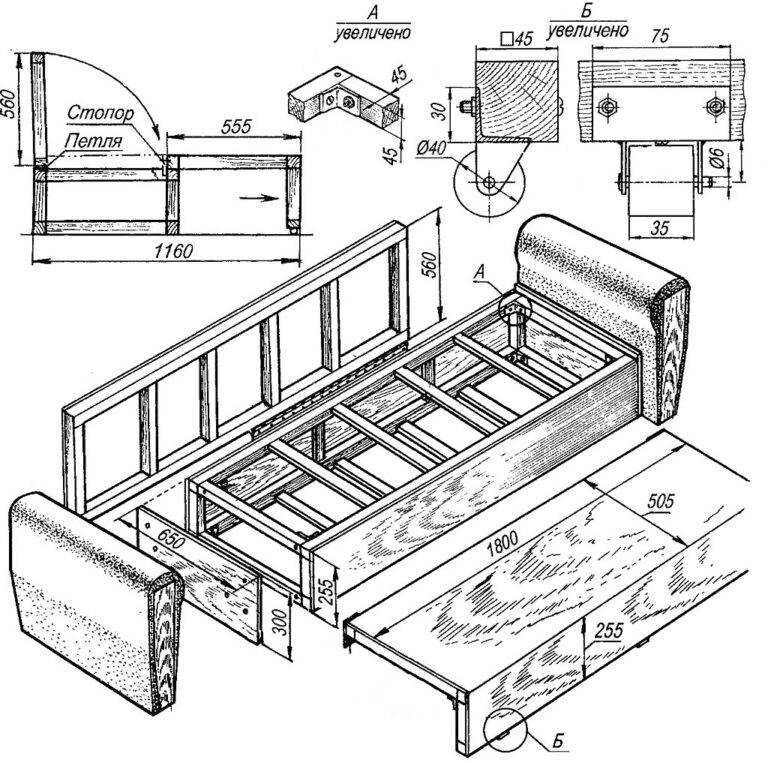 560
Стопор
Петля
555
1160
А
увеличено
45
45
Б
увеличено
□45
75
30
Ø40
Ø6
35
560
А
505
1800
650
255
300
255
Б