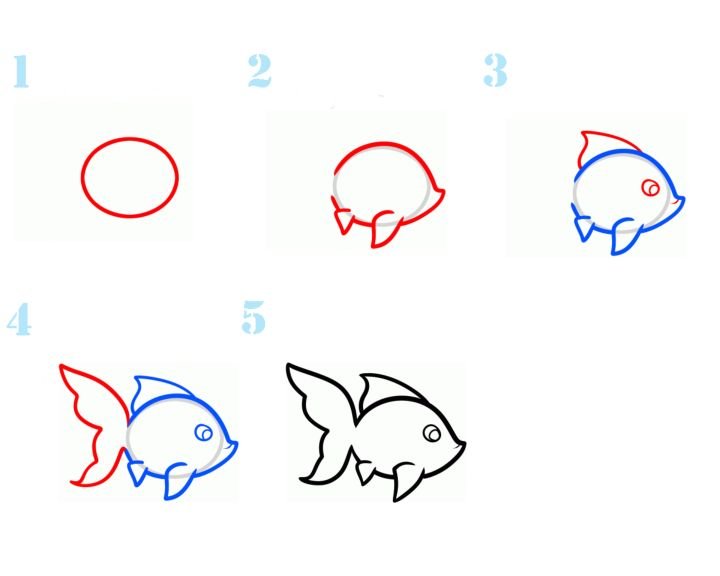 1

2

3

4

5