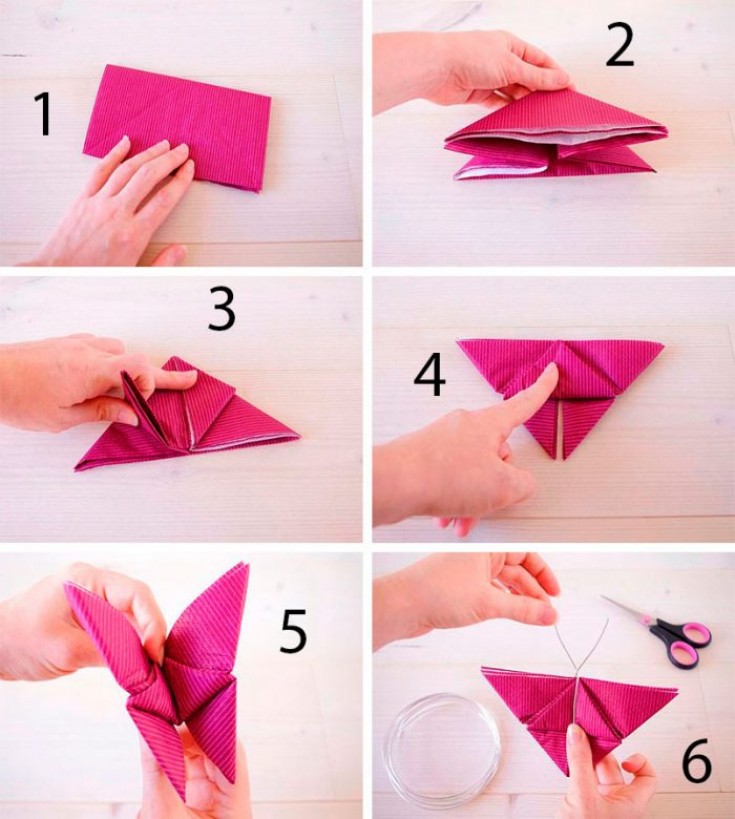 1
2
3
4
5
6