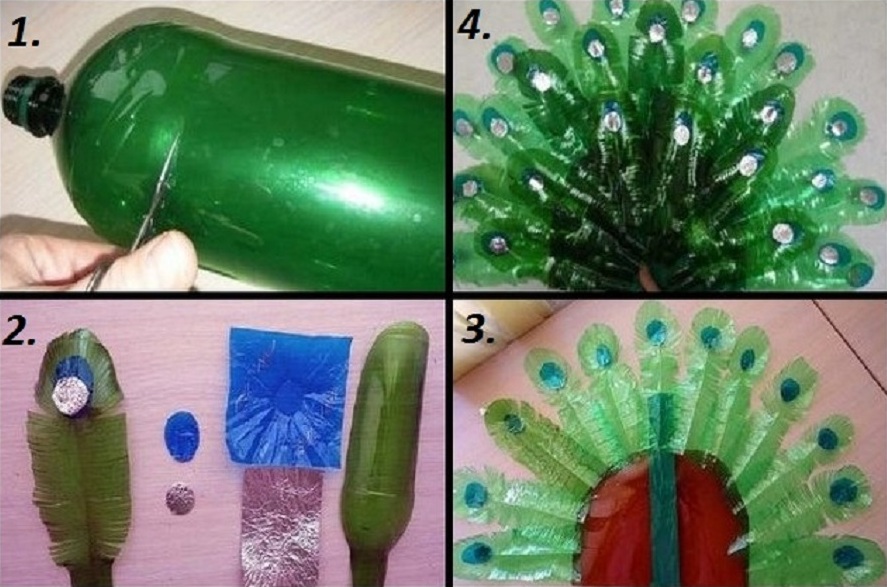 1.

4.

2.

3.