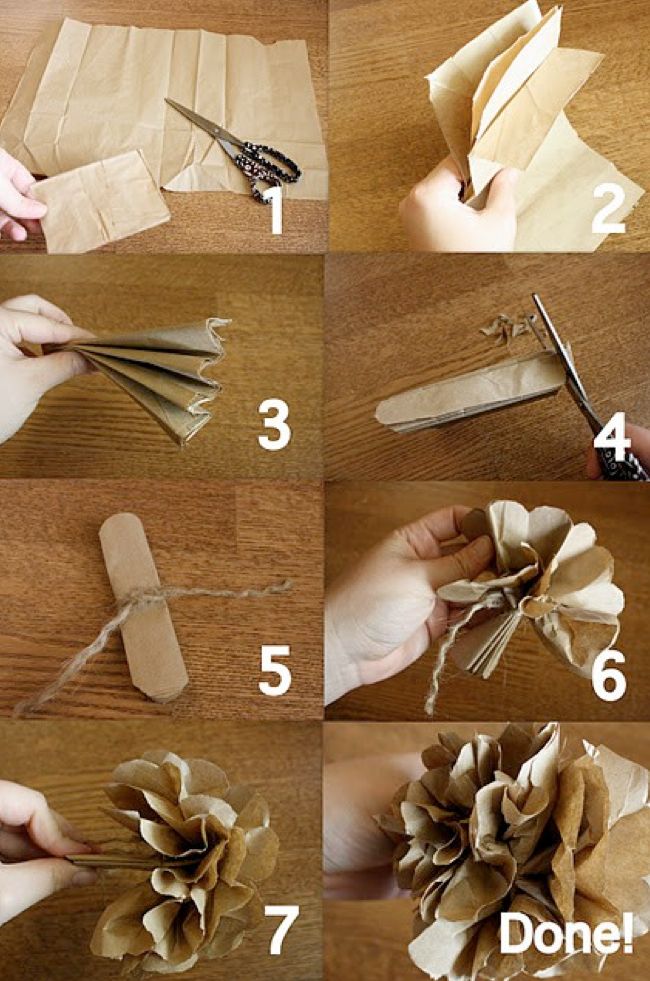 1

2

3

4

5

6

7

Done!