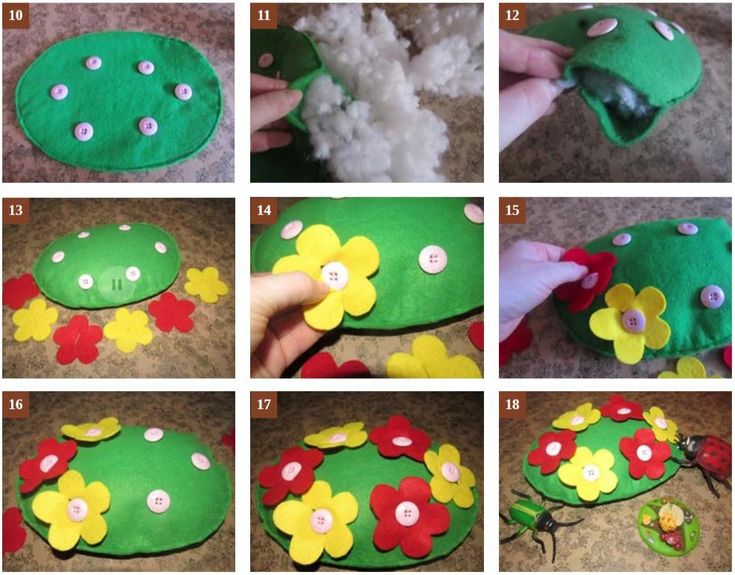 10
11
12
13
14
15
16
17
18