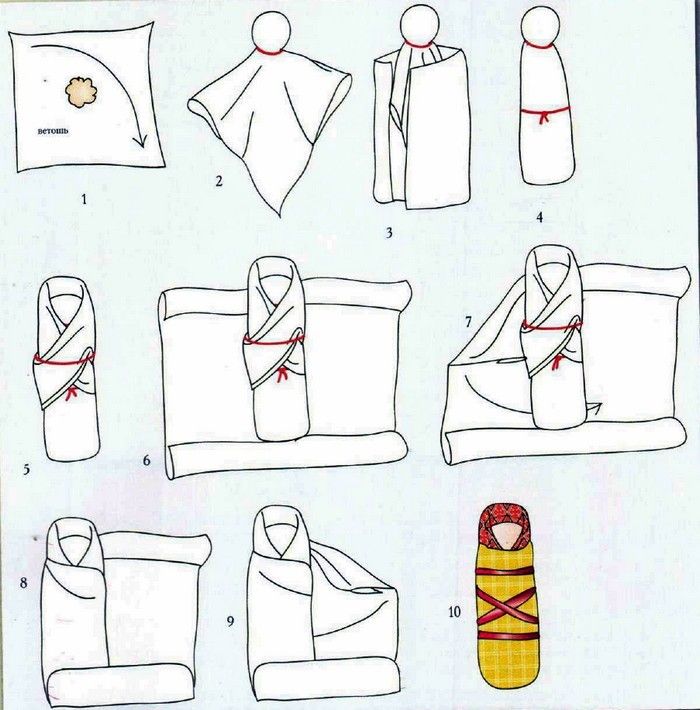 ветошь

1

2

3

4

5

6

7

8

9

10