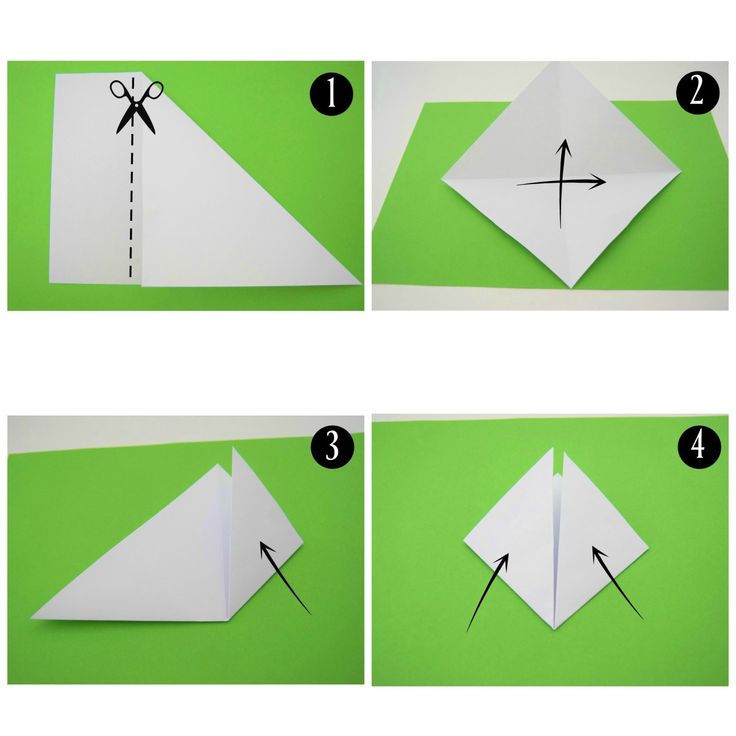 1

2

3

4