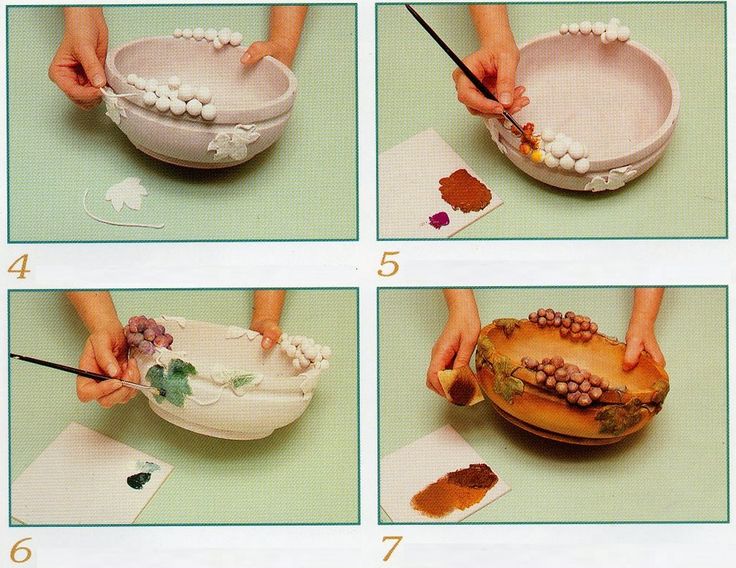 4

5

6

7