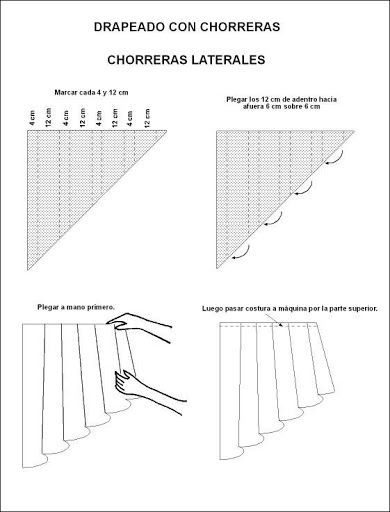 DRAPEADO CON CHORRERAS

CHORRERAS LATERALES

Marcar cada 4 y 12 cm

4 cm 12 cm 4 cm 12 cm 4 cm 12 cm 4 cm 12 cm

Plegar los 12 cm de adentro hacia afuera 6 cm sobre 6 cm

Plegar a mano primero.

Luego pasar costura a máquina por la parte superior.