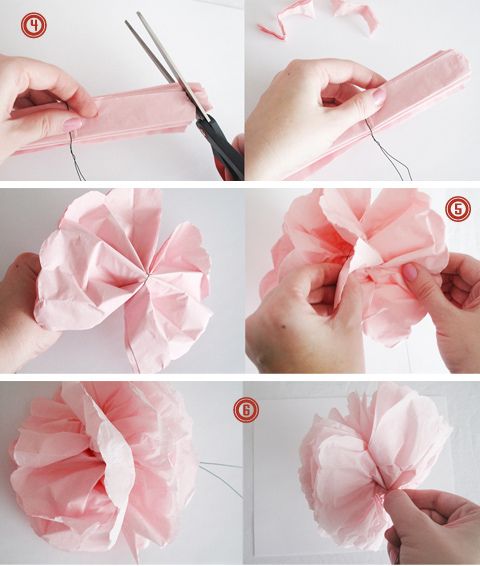 4

5

6