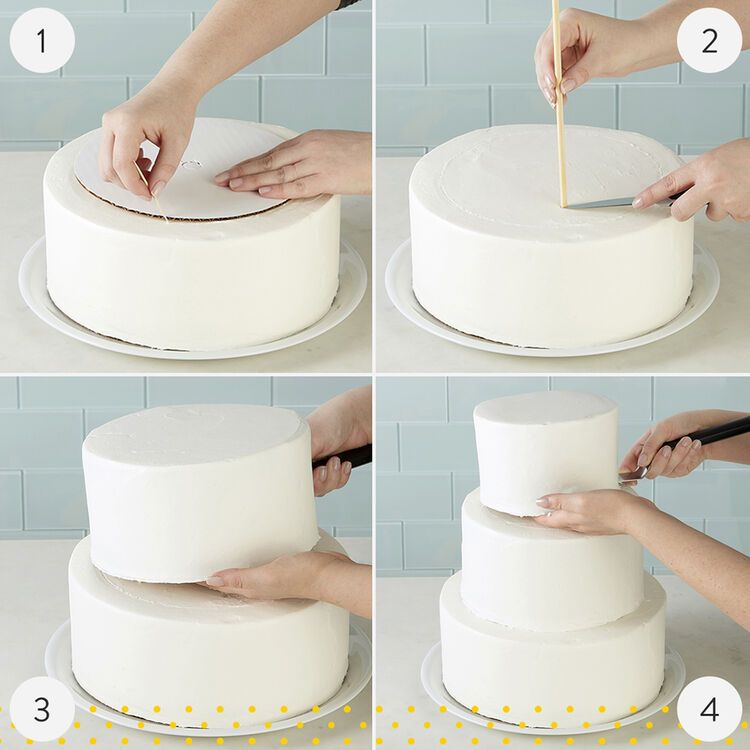 1
2
3
4