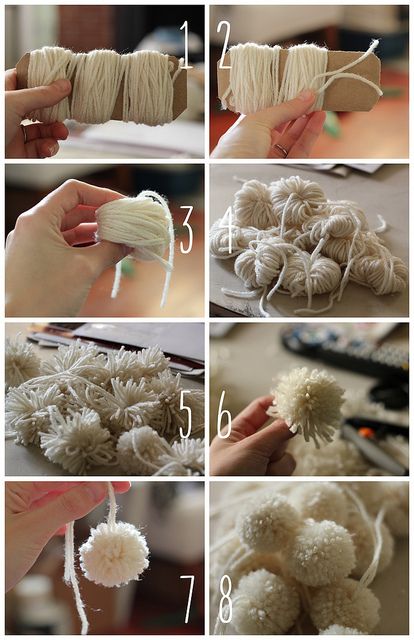 1
2
3
4
5
6
7
8