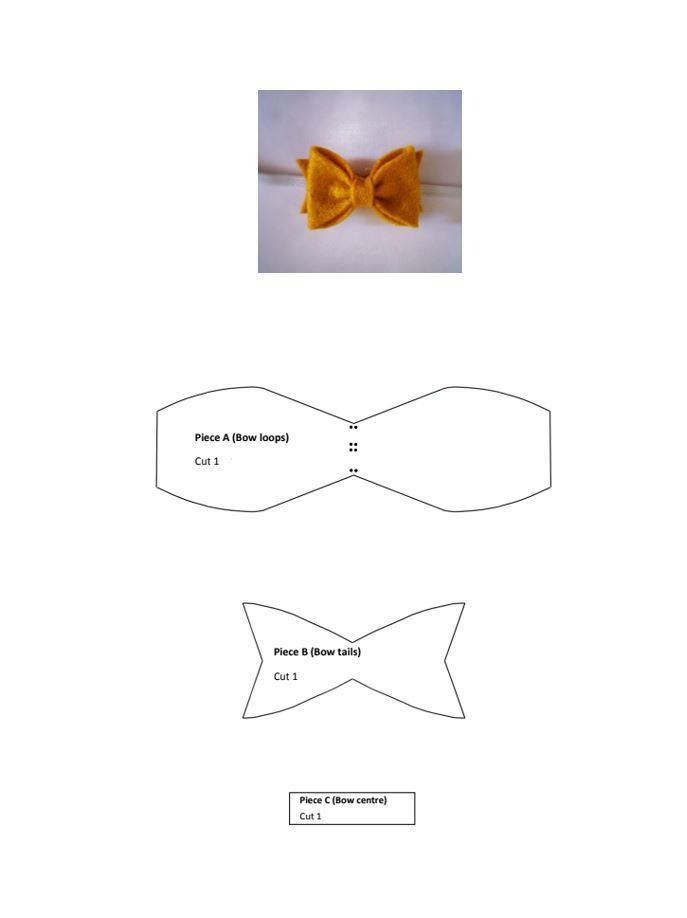 Piece A (Bow loops)

Cut 1

Piece B (Bow tails)

Cut 1

Piece C (Bow centre)

Cut 1