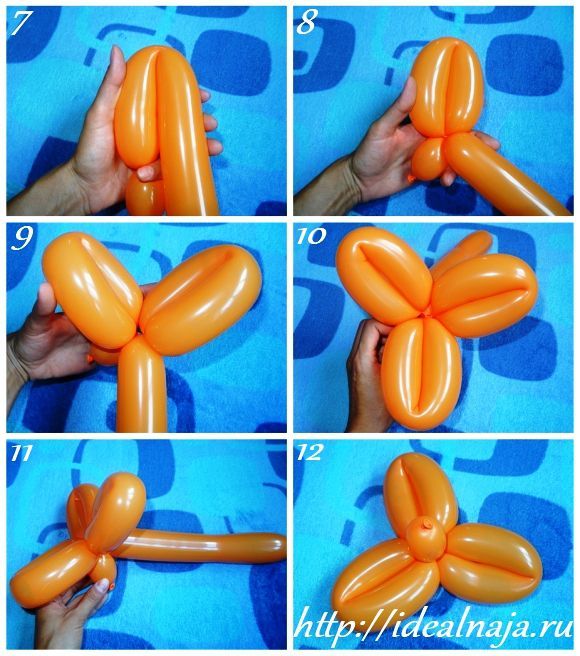 7

8

9

10

11

12

http://idealnaja.ru