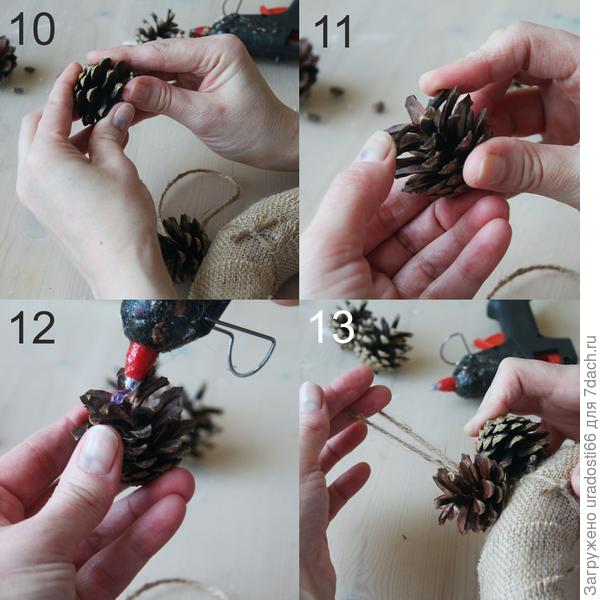 10
11
12
13
Загружено uradosti66 для 7dach.ru