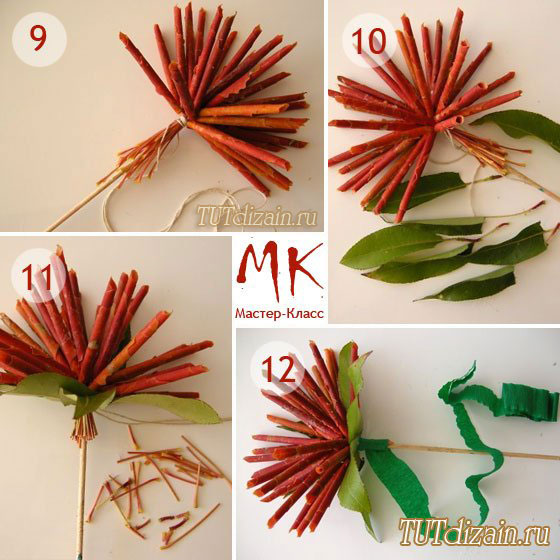 9

TUTdizain.ru

10

11

МК
Мастер-Класс

12

TUTdizain.ru