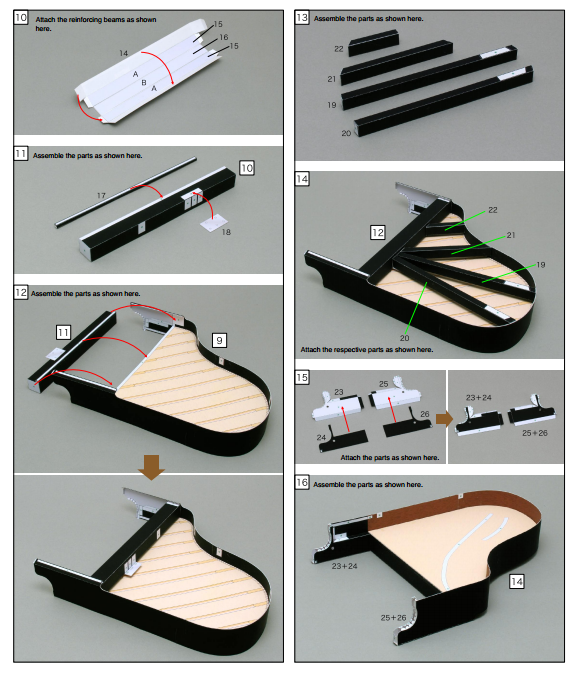 10 Attach the reinforcing beams as shown here.

14
15
16
15
A
B
A

11 Assemble the parts as shown here.

17
10
18

12 Assemble the parts as shown here.

11
9

13 Assemble the parts as shown here.

22
21
19
20

14

12
22
21
19
20

Attach the respective parts as shown here.

15

23
25
24
26
Attach the parts as shown here.
23+24
25+26

16 Assemble the parts as shown here.

23+24
14
25+26