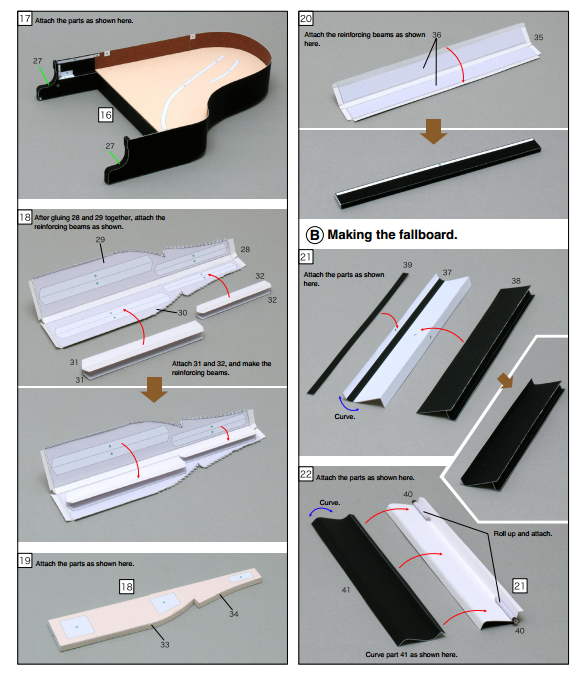 17 Attach the parts as shown here.

27

16

27

18 After gluing 28 and 29 together, attach the reinforcing beams as shown.

29

28

32

32

30

31

31

Attach 31 and 32, and make the reinforcing beams.

19 Attach the parts as shown here.

18

34

33

20

Attach the reinforcing beams as shown here.

36

35

B Making the fallboard.

21

Attach the parts as shown here.

39

37

38

Curve.

22 Attach the parts as shown here.

Curve.

40

Roll up and attach.

41

21

40

Curve part 41 as shown here.