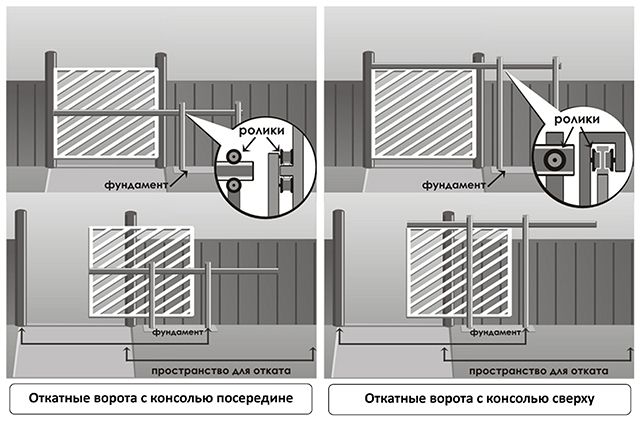 ролики

фундамент

фундамент

пространство для отката

Откатные ворота с консолью посередине

ролики

фундамент

фундамент

пространство для отката

Откатные ворота с консолью сверху