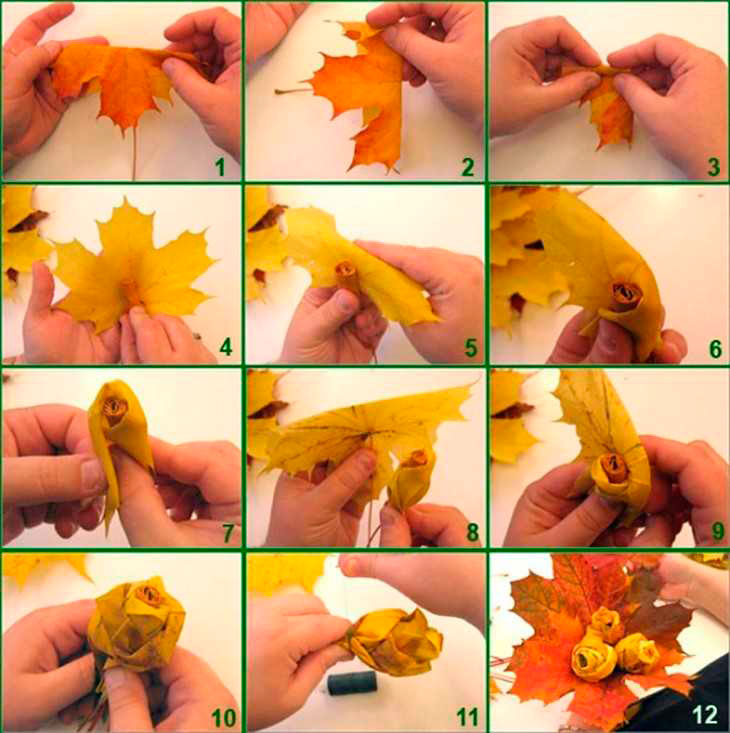 1
2
3
4
5
6
7
8
9
10
11
12