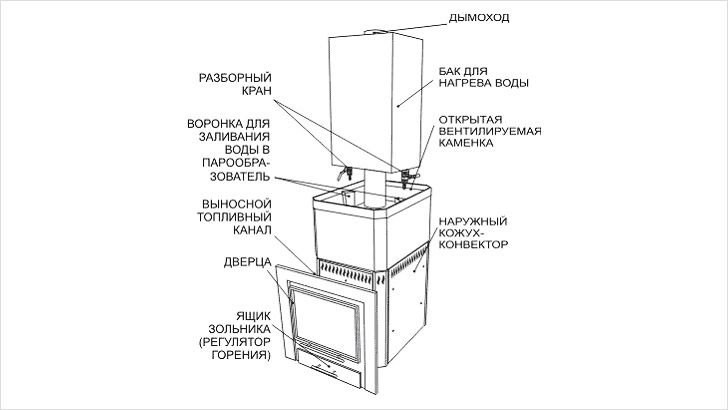 ДЫМОХОД

РАЗБОРНЫЙ КРАН

БАК ДЛЯ НАГРЕВА ВОДЫ

ВОРОНКА ДЛЯ ЗАЛИВАНИЯ ВОДЫ В ПАРООБРАЗОВАТЕЛЬ

ОТКРЫТАЯ ВЕНТИЛИРУЕМАЯ КАМЕНКА

ВЫНОСНОЙ ТОПЛИВНЫЙ КАНАЛ

НАРУЖНЫЙ КОЖУХ-КОНВЕКТОР

ДВЕРЦА

ЯЩИК ЗОЛЬНИКА (РЕГУЛЯТОР ГОРЕНИЯ)