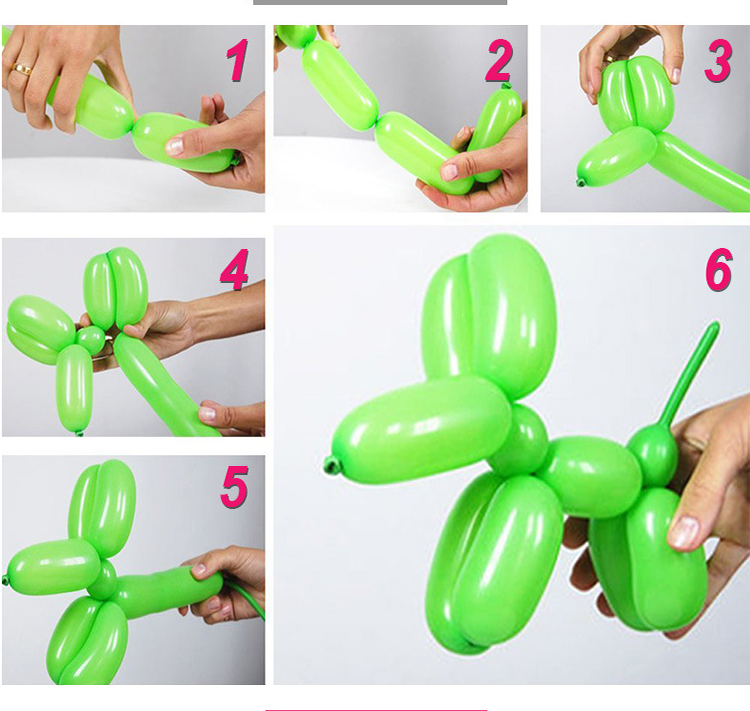 1

2

3

4

5

6