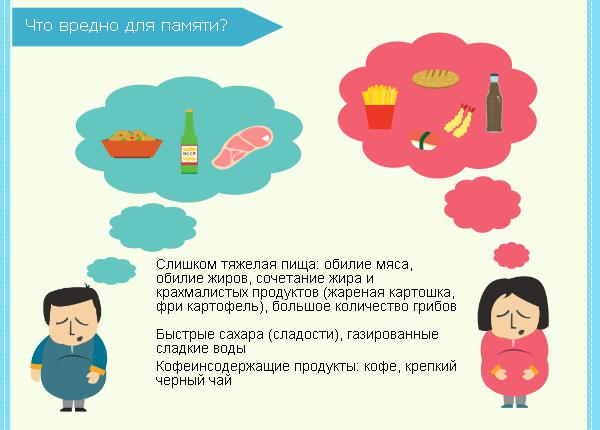 Что вредно для памяти?

BEER

Слишком тяжелая пища: обилие мяса, обилие жиров, сочетание жира и крахмалистых продуктов (жареная картошка, фри картофель), большое количество грибов

Быстрые сахара (сладости), газированные сладкие воды

Кофеинсодержащие продукты: кофе, крепкий черный чай