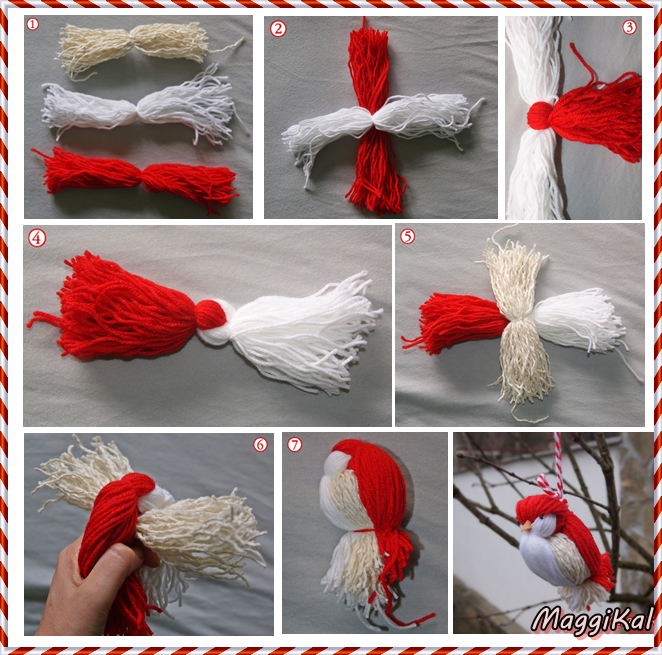 1

2

3

4

5

6

7

MaggiKal