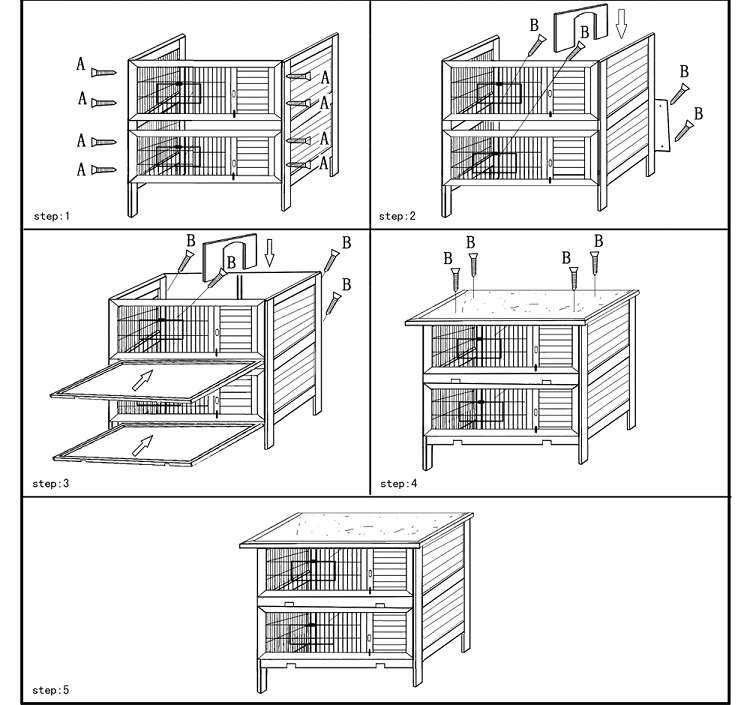 A
A
A
A
A
A
A
A
step:1

B
B
B
B
step:2

B
B
B
B
step:3

B
B
B
B
step:4

step:5