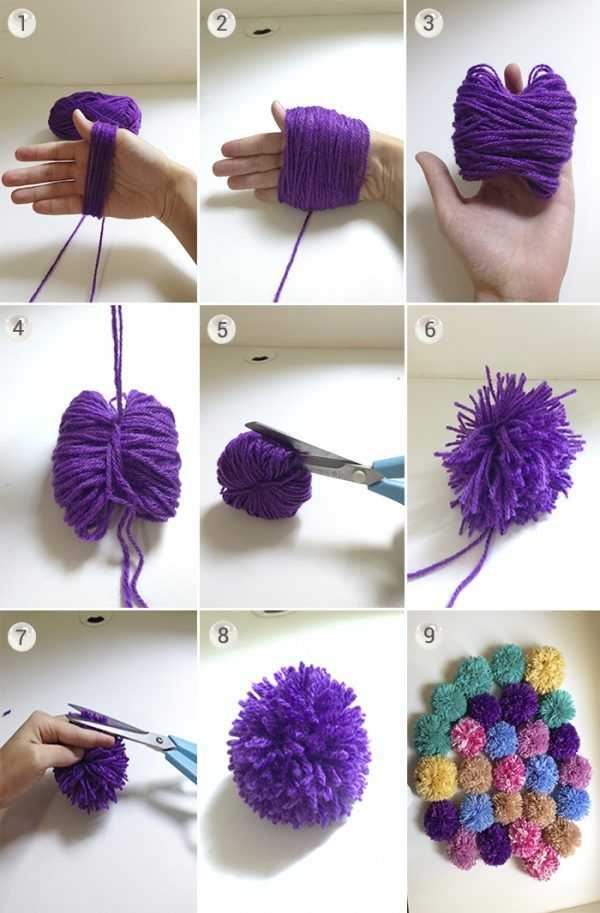 1

2

3

4

5

6

7

8

9