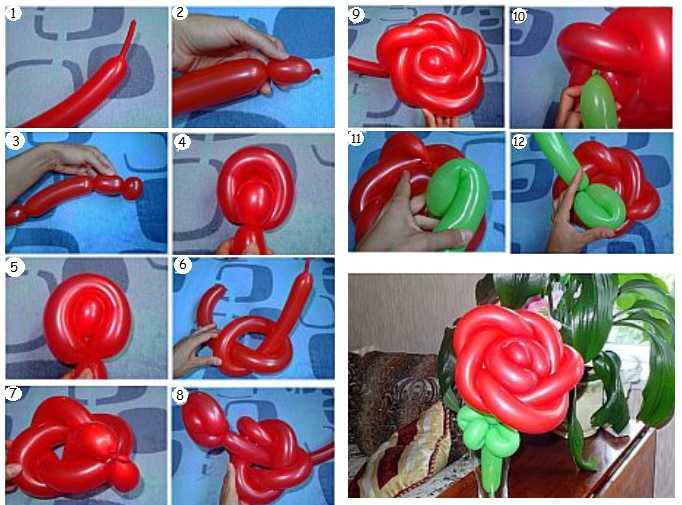 1
2
3
4
5
6
7
8
9
10
11
12