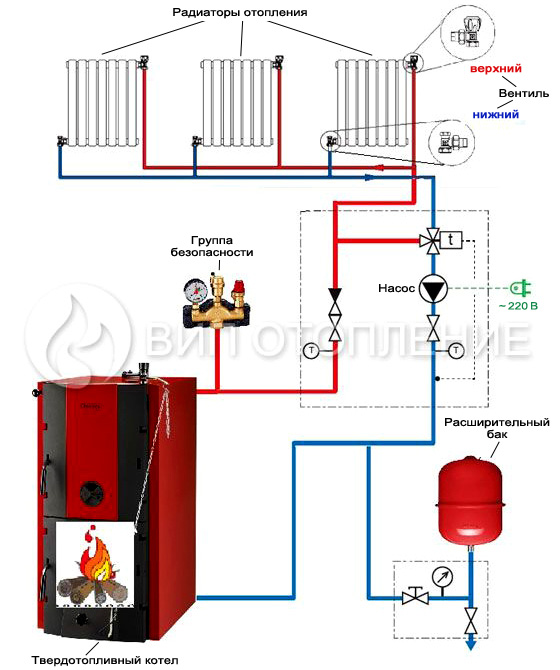 Радиаторы отопления

верхний
Вентиль
нижний

Группа безопасности

t

Насос

~ 220 В

T

T

ВИП ОТОПЛЕНИЕ

Расширительный бак

Твердотопливный котел