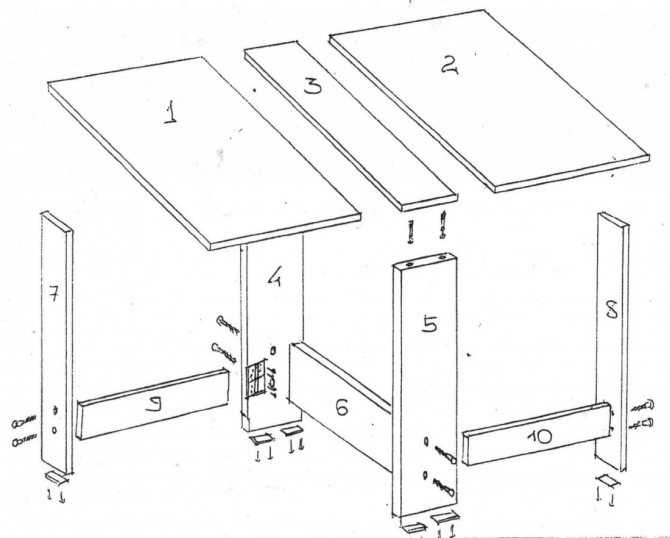 1
3
2
7
4
5
8
9
6
10