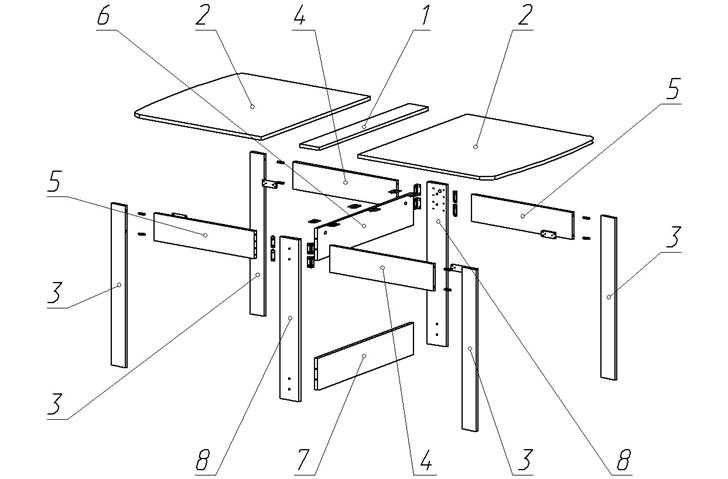 6
2
4
1
2
5
5
3
3
3
8
7
4
3
8