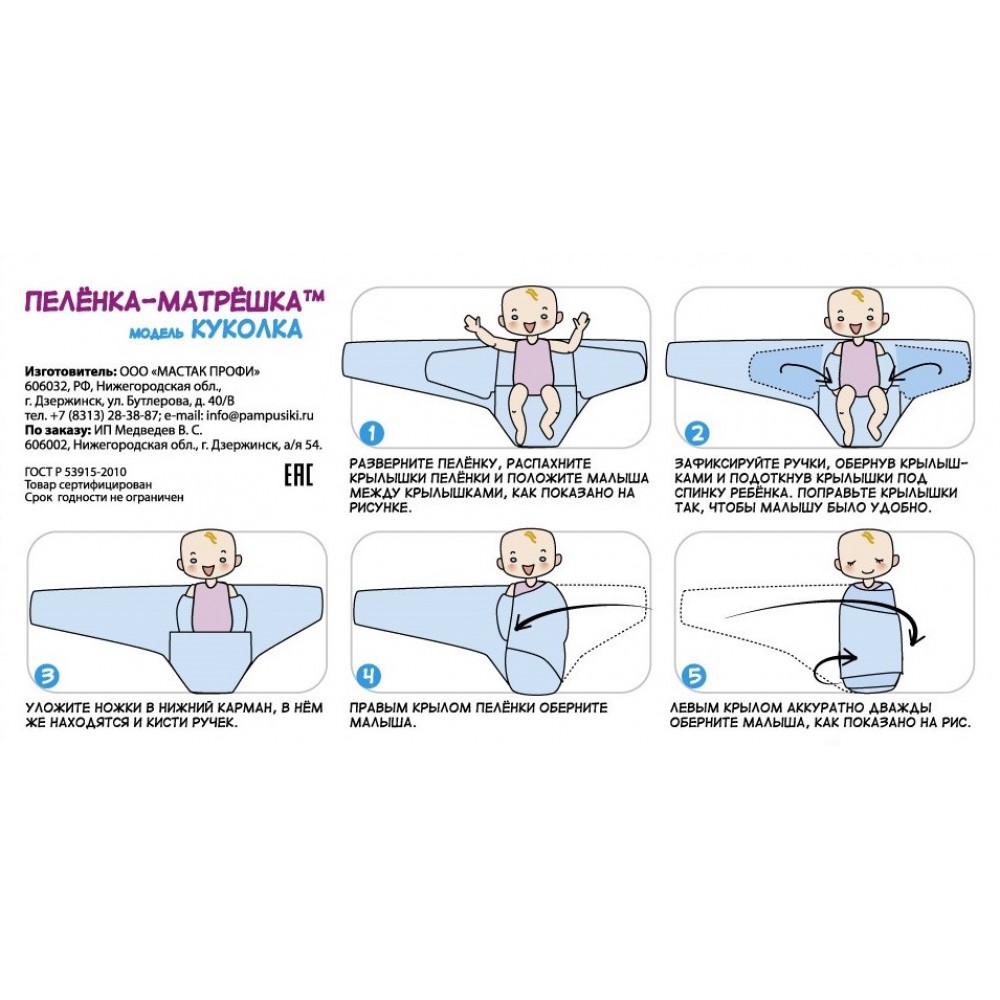 ПЕЛЁНКА-МАТРЁШКА™
модель КУКОЛКА

Изготовитель: ООО «МАСТАК ПРОФИ»
606032, РФ, Нижегородская обл.,
г. Дзержинск, ул. Бутлерова, д. 40/В
тел. +7 (8313) 28-38-87; e-mail: info@pampusiki.ru
По заказу: ИП Медведев В. С.
606002, Нижегородская обл., г. Дзержинск, а/я 54.

ГОСТ Р 53915-2010
Товар сертифицирован
Срок годности не ограничен

EAC

1
РАЗВЕРНИТЕ ПЕЛЁНКУ, РАСПАХНИТЕ КРЫЛЫШКИ ПЕЛЁНКИ И ПОЛОЖИТЕ МАЛЫША МЕЖДУ КРЫЛЫШКАМИ, КАК ПОКАЗАНО НА РИСУНКЕ.

2
ЗАФИКСИРУЙТЕ РУЧКИ, ОБЕРНУВ КРЫЛЫШКАМИ И ПОДОТКНУВ КРЫЛЫШКИ ПОД СПИНКУ РЕБЁНКА. ПОПРАВЬТЕ КРЫЛЫШКИ ТАК, ЧТОБЫ МАЛЫШУ БЫЛО УДОБНО.

3
УЛОЖИТЕ НОЖКИ В НИЖНИЙ КАРМАН, В НЁМ ЖЕ НАХОДЯТСЯ И КИСТИ РУЧЕК.

4
ПРАВЫМ КРЫЛОМ ПЕЛЁНКИ ОБЕРНИТЕ МАЛЫША.

5
ЛЕВЫМ КРЫЛОМ АККУРАТНО ДВАЖДЫ ОБЕРНИТЕ МАЛЫША, КАК ПОКАЗАНО НА РИС.