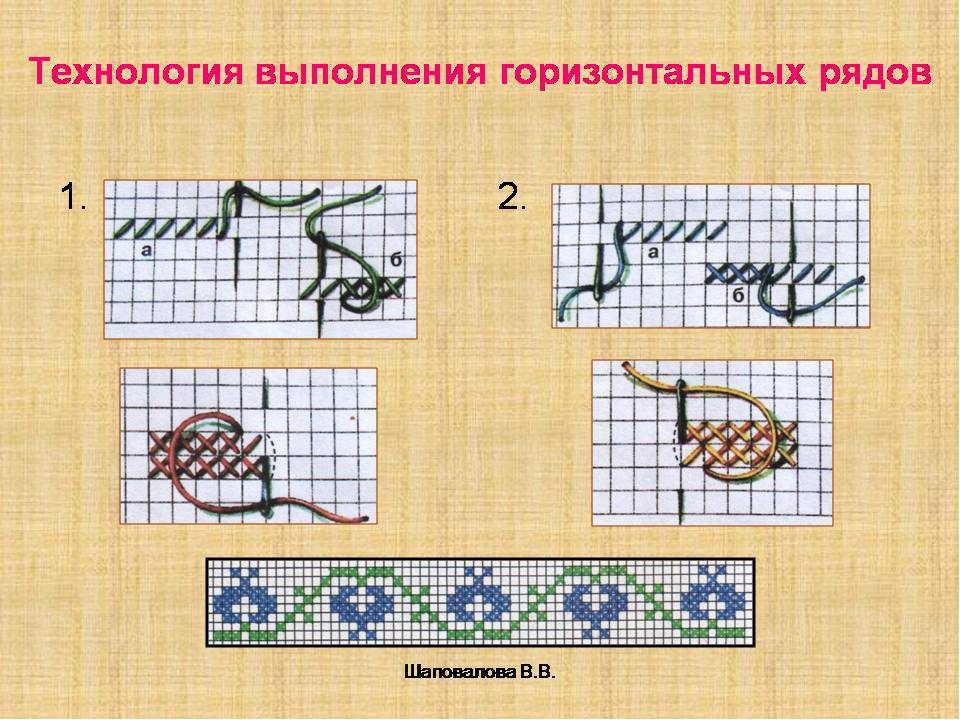 Технология выполнения горизонтальных рядов

1.

а

б

2.

а

б

Шаповалова В.В.