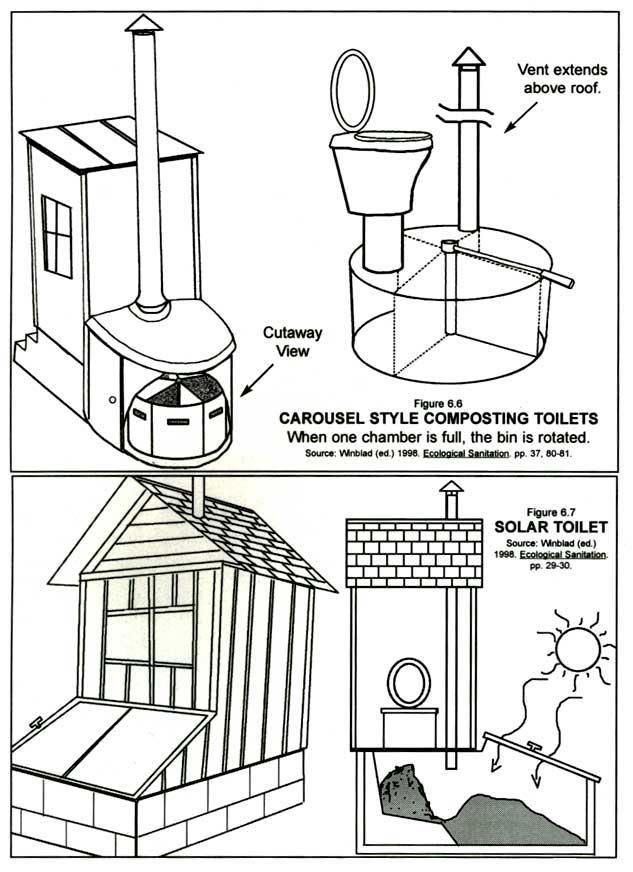 Vent extends above roof.

Cutaway View

Figure 6.6
CAROUSEL STYLE COMPOSTING TOILETS
When one chamber is full, the bin is rotated.
Source: Winblad (ed.) 1998. Ecological Sanitation. pp. 37, 80-81.

Figure 6.7
SOLAR TOILET
Source: Winblad (ed.) 1998. Ecological Sanitation. pp. 29-30.