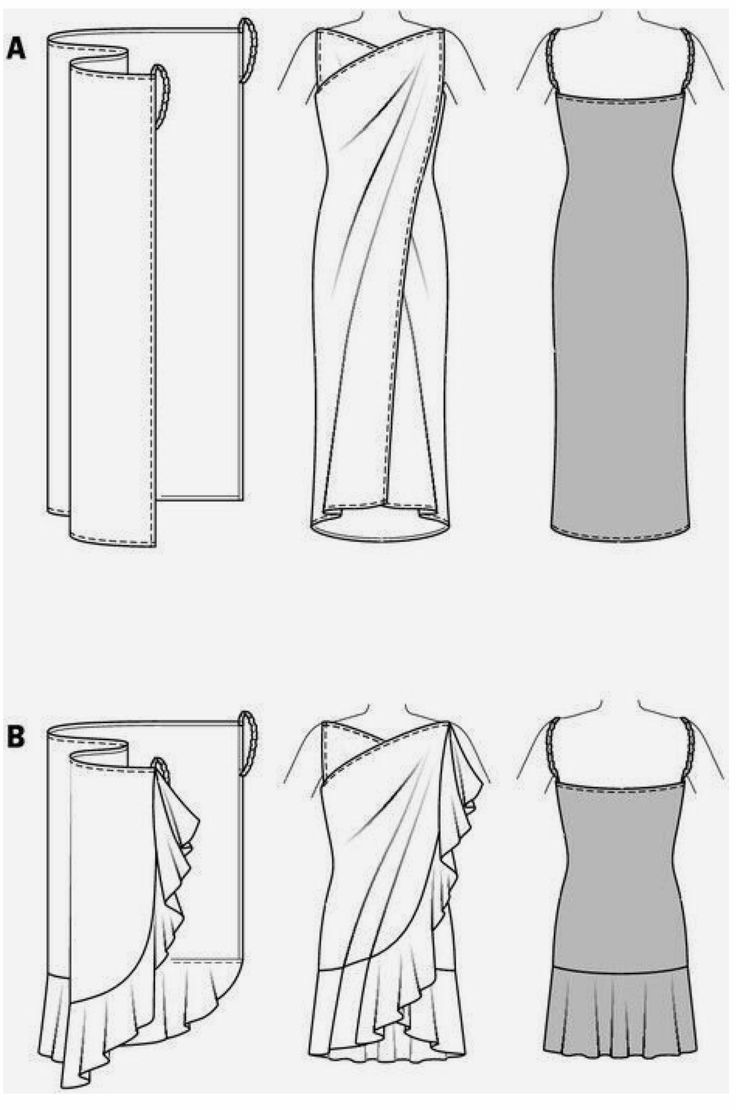 A

B