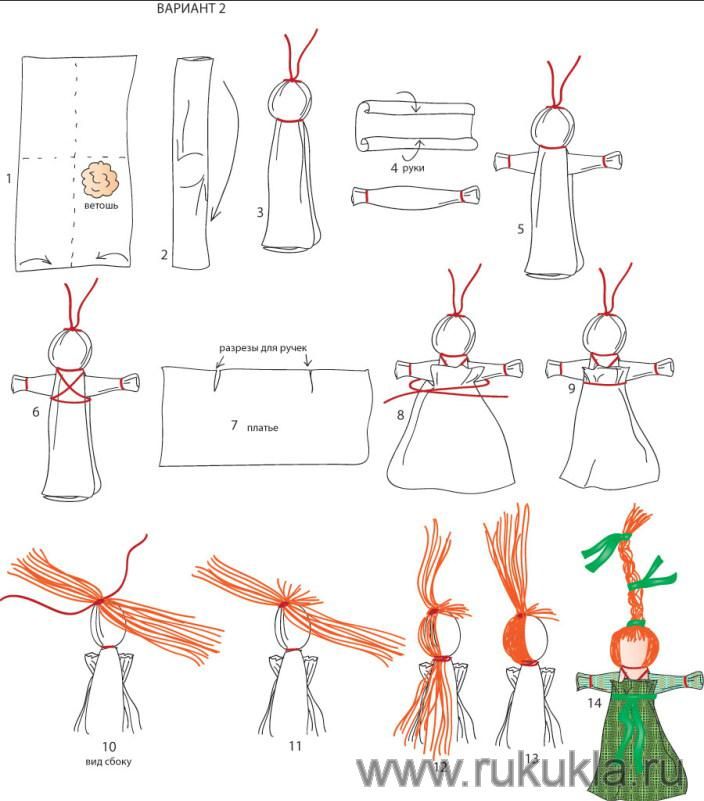 ВАРИАНТ 2

1

ветошь

2

3

4 руки

5

6

разрезы для ручек

7 платье

8

9

10
вид сбоку

11

12

13

14

www.rukukla.ru