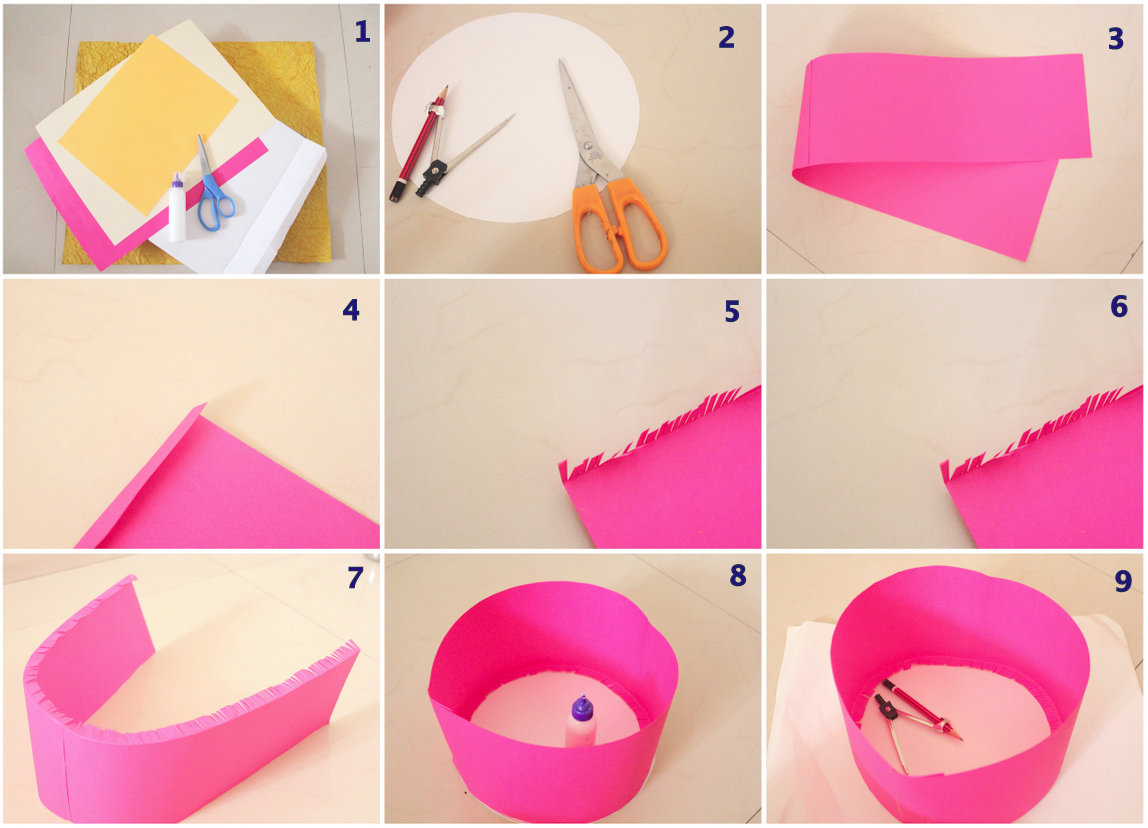 1
2
3
4
5
6
7
8
9