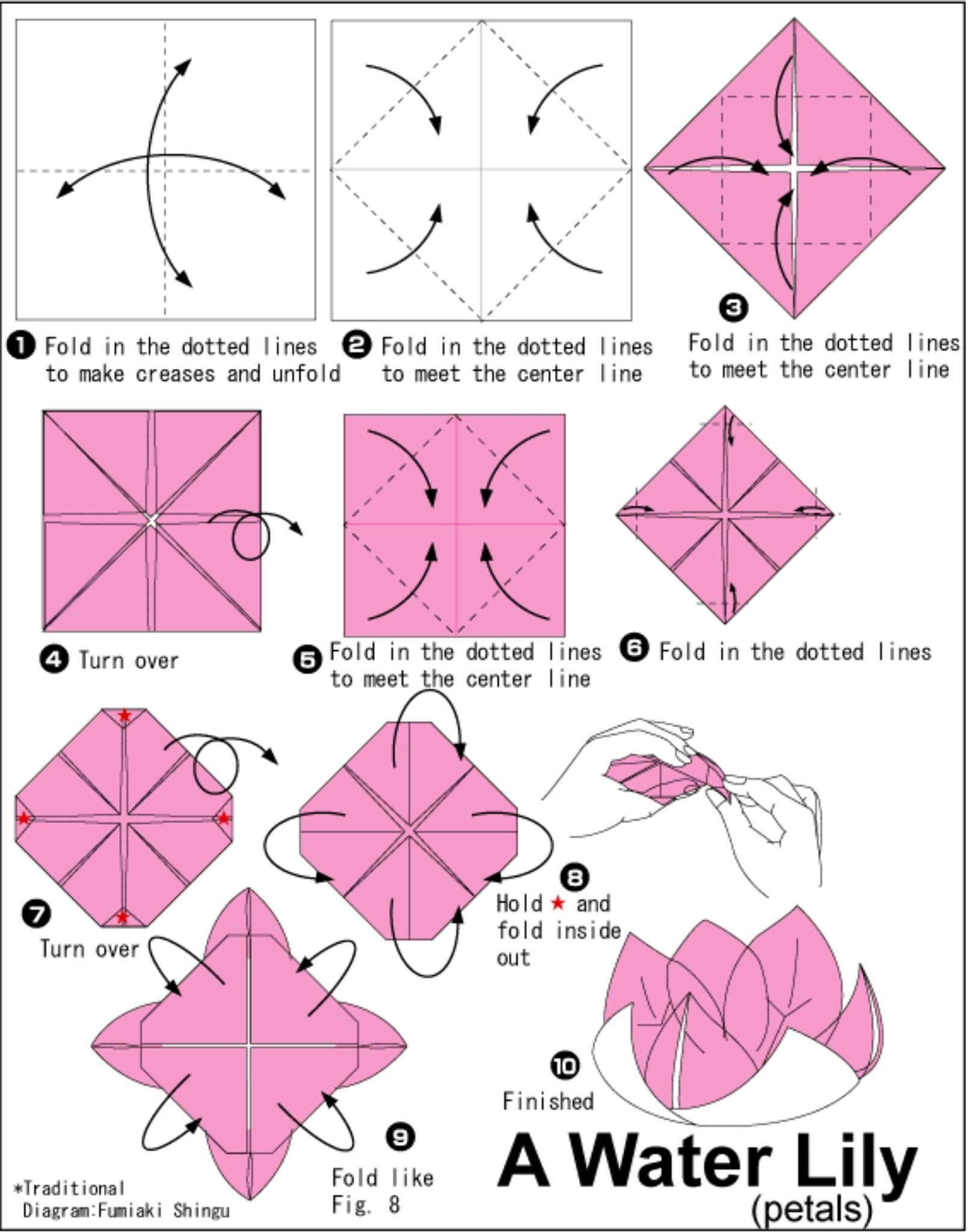 ❶ Fold in the dotted lines to make creases and unfold

❷ Fold in the dotted lines to meet the center line

❸ Fold in the dotted lines to meet the center line

❹ Turn over

❺ Fold in the dotted lines to meet the center line

❻ Fold in the dotted lines

❼ Turn over

❽ Hold ★ and fold inside out

❾ Fold like Fig. 8

❿ Finished

*Traditional
Diagram:Fumiaki Shingu

A Water Lily
(petals)