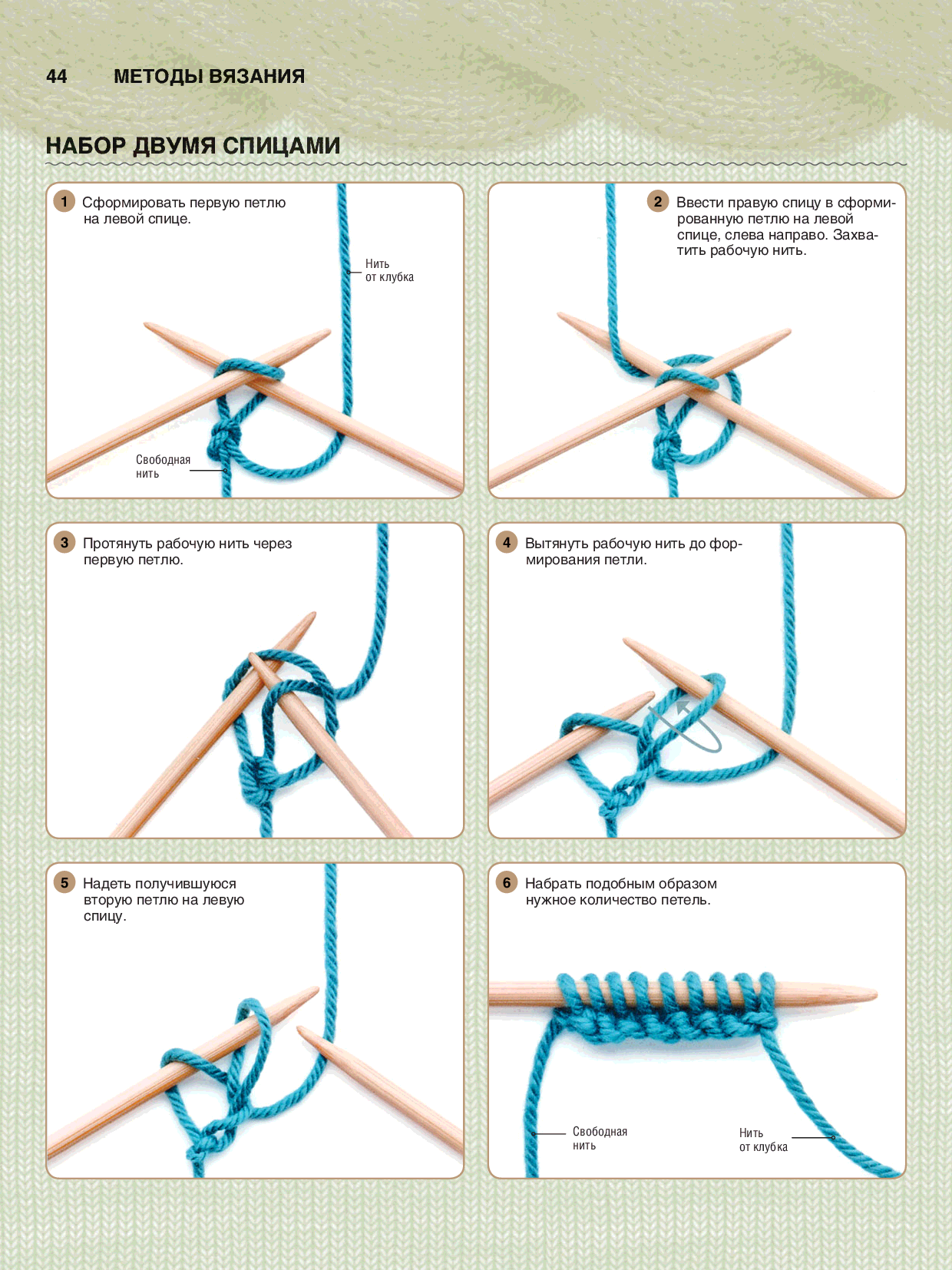 44 МЕТОДЫ ВЯЗАНИЯ

НАБОР ДВУМЯ СПИЦАМИ

1 Сформировать первую петлю на левой спице.

Нить от клубка

Свободная нить

2 Ввести правую спицу в сформированную петлю на левой спице, слева направо. Захватить рабочую нить.

3 Протянуть рабочую нить через первую петлю.

4 Вытянуть рабочую нить до формирования петли.

5 Надеть получившуюся вторую петлю на левую спицу.

6 Набрать подобным образом нужное количество петель.

Свободная нить

Нить от клубка