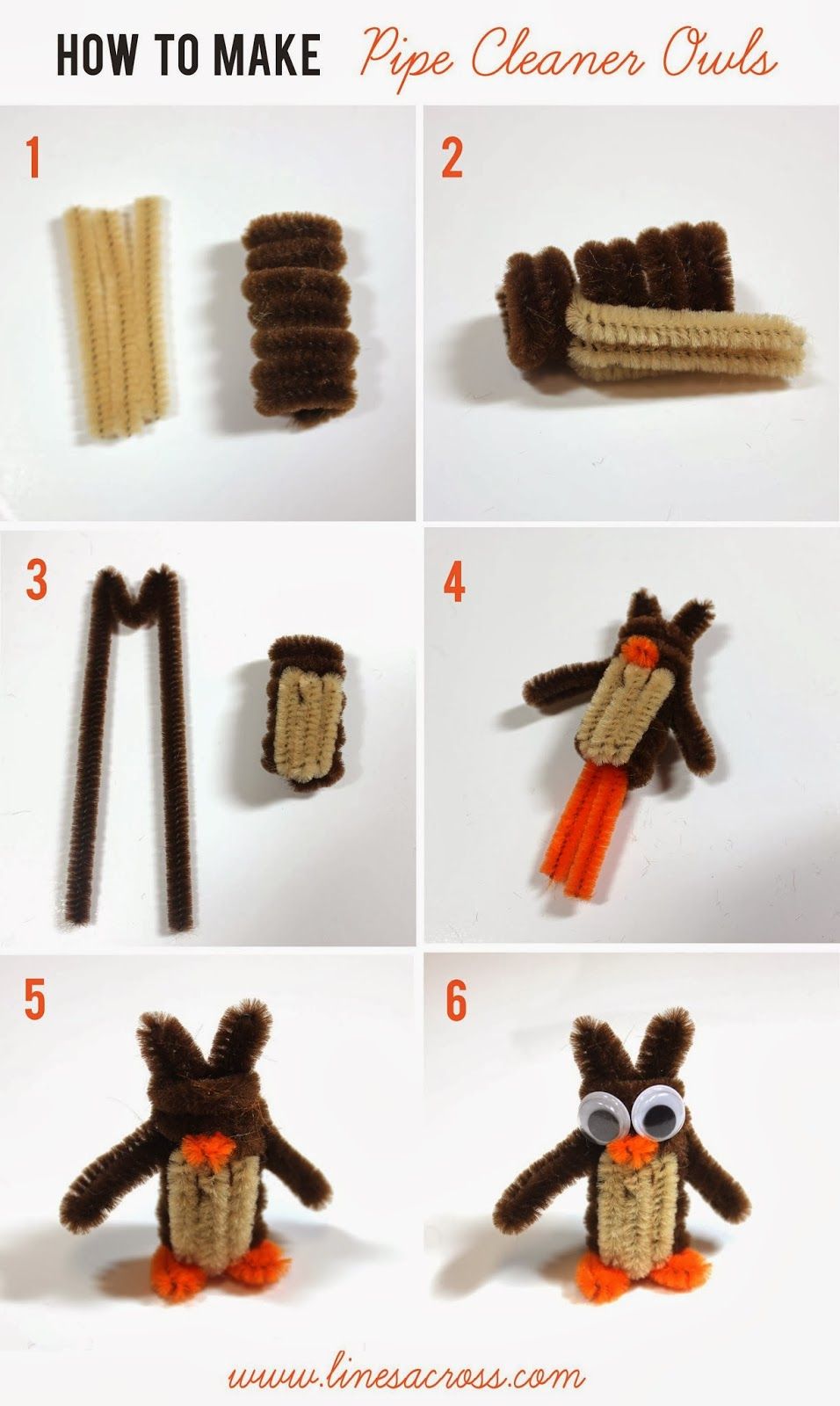 HOW TO MAKE Pipe Cleaner Owls

1

2

3

4

5

6

www.linesacross.com