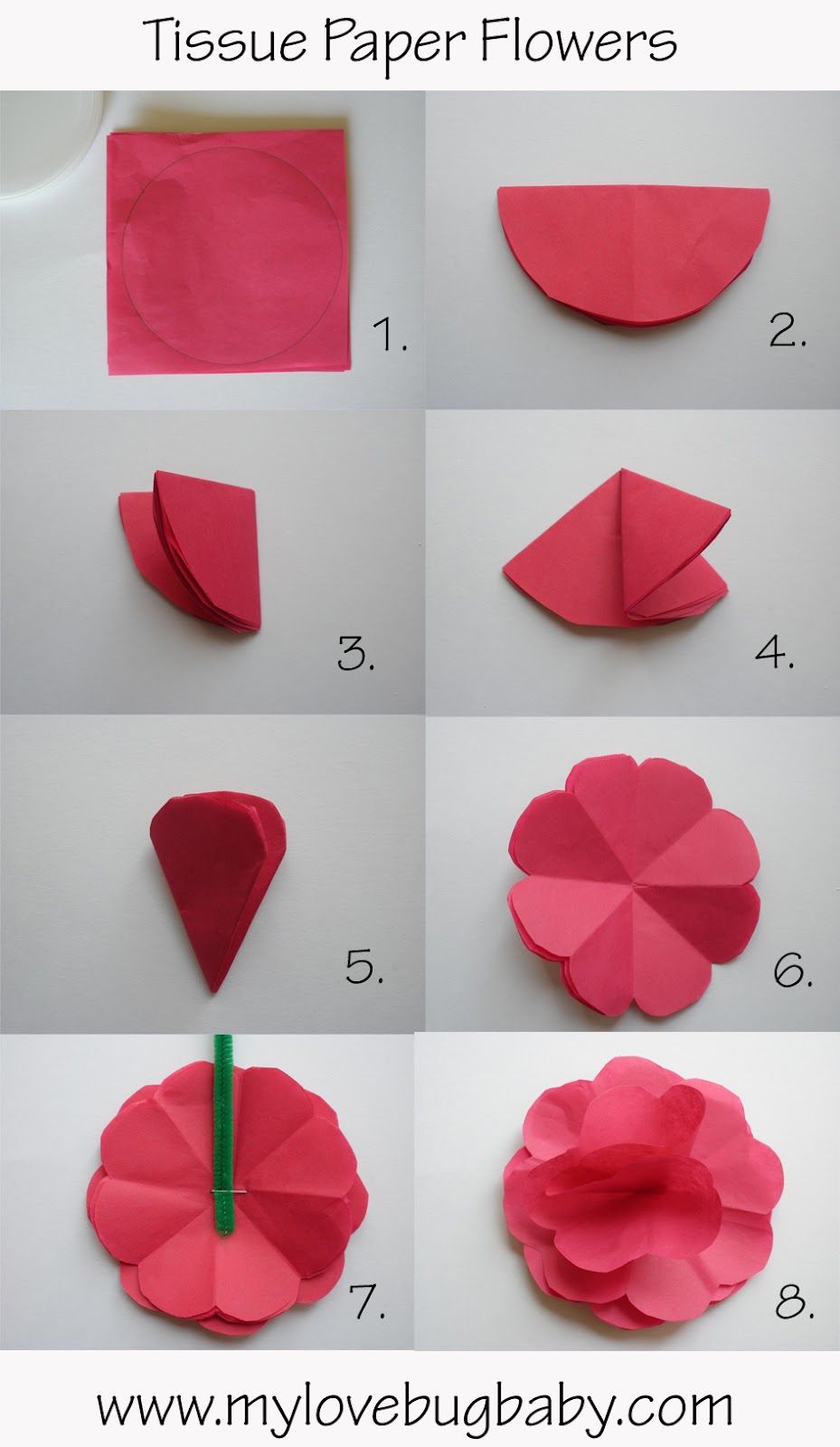 Tissue Paper Flowers

1.

2.

3.

4.

5.

6.

7.

8.

www.mylovebugbaby.com