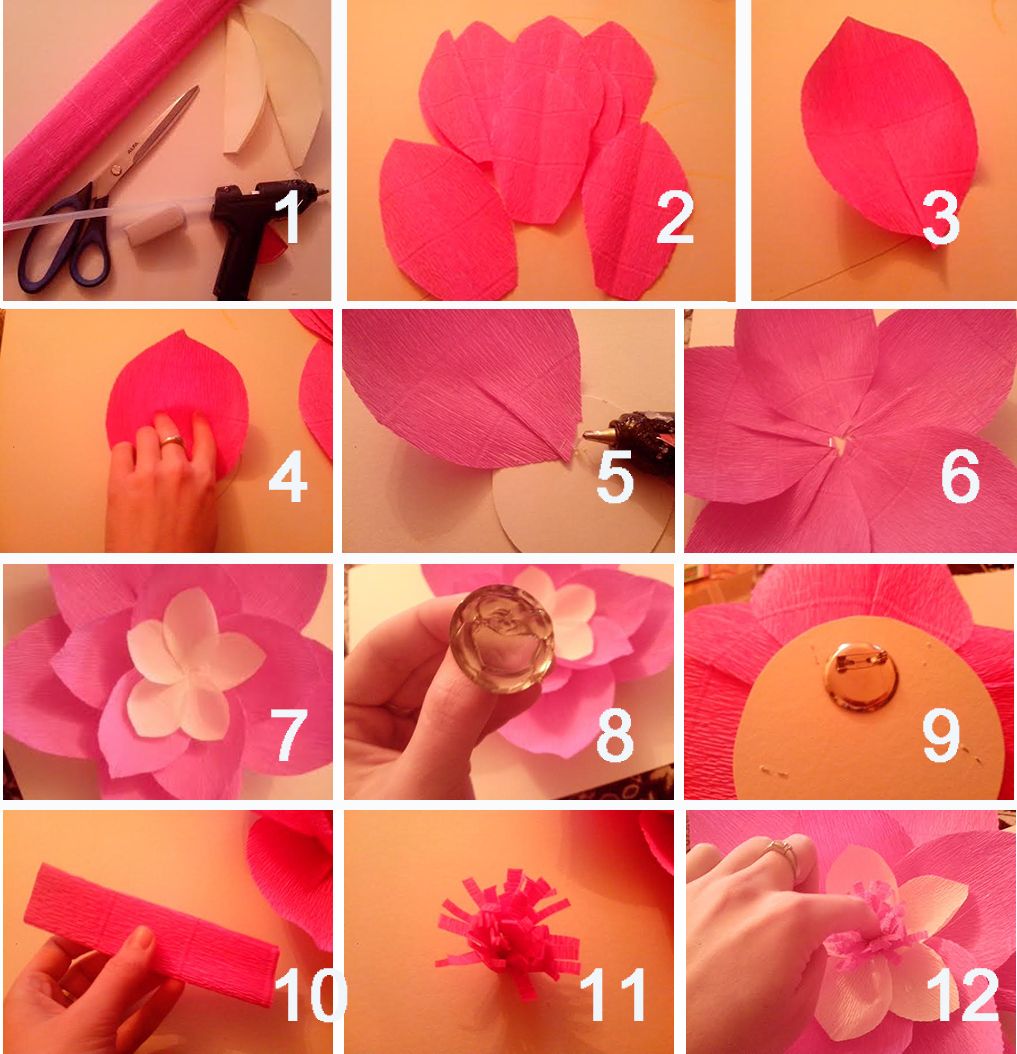 1
2
3
4
5
6
7
8
9
10
11
12